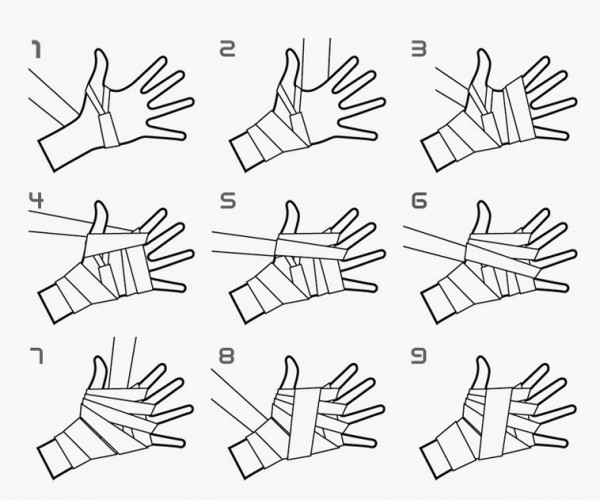 1

2

3

4

5

6

7

8

9