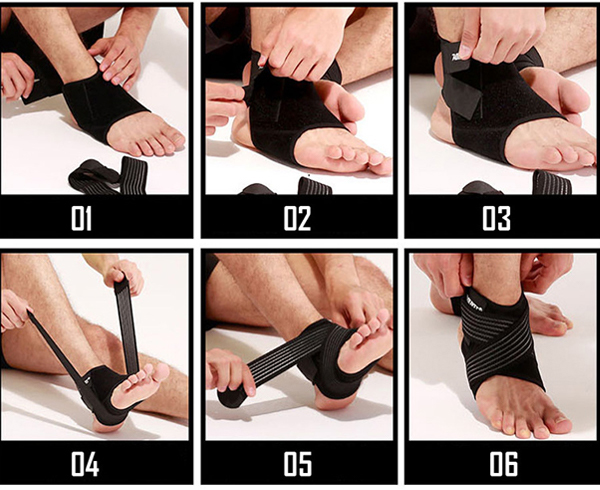 01

02

03

04

05

06