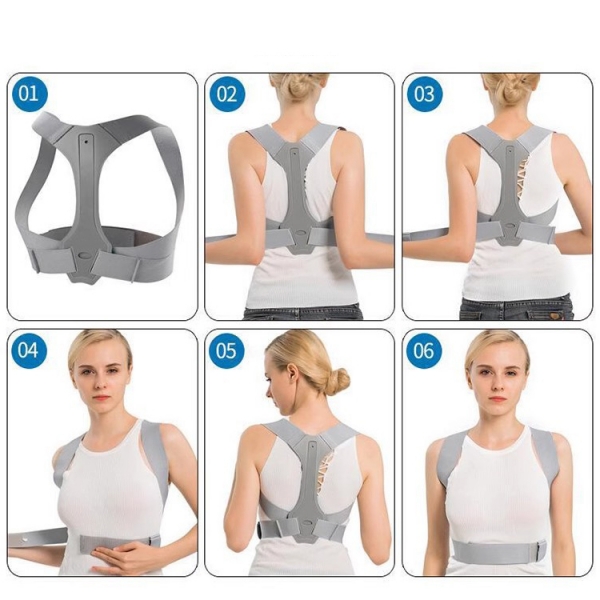 01

02

03

04

05

06